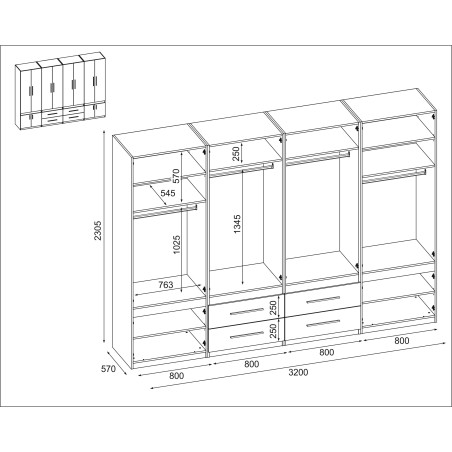 2305
570
545
1025
763
250
1345
250
250
570
800
800
800
800
3200